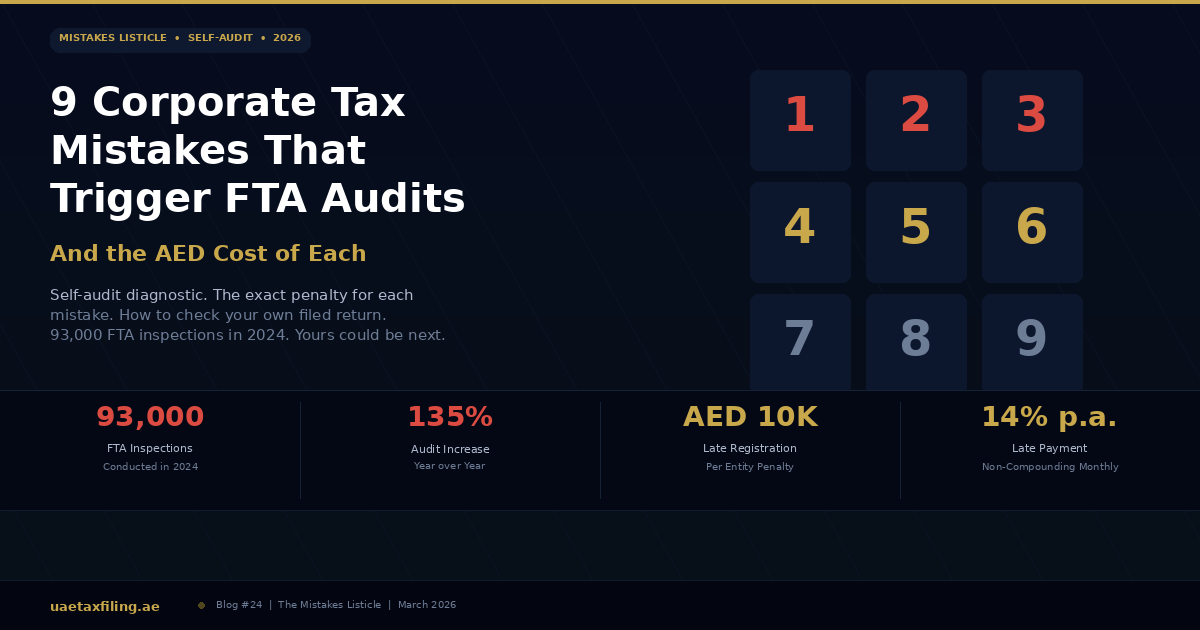 MISTAKES LISTICLE • SELF-AUDIT • 2026

9 Corporate Tax Mistakes That Trigger FTA Audits

And the AED Cost of Each

Self-audit diagnostic. The exact penalty for each mistake. How to check your own filed return. 93,000 FTA inspections in 2024. Yours could be next.

1 2 3
4 5 6
7 8 9

93,000
FTA Inspections
Conducted in 2024

135%
Audit Increase
Year over Year

AED 10K
Late Registration
Per Entity Penalty

14% p.a.
Late Payment
Non-Compounding Monthly

uaetaxfiling.ae

Blog #24 | The Mistakes Listicle | March 2026